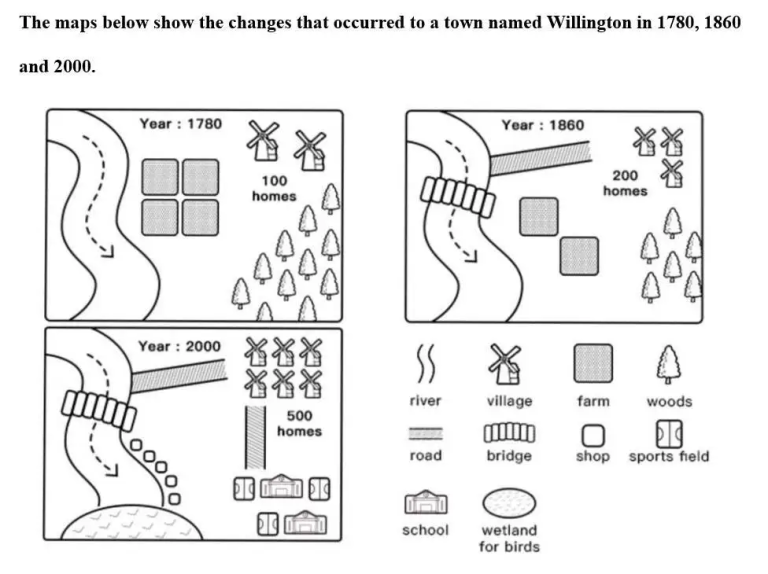 The maps below show the changes that occurred to a town named Willington in 1780, 1860 and 2000.

Year : 1780

100 homes

Year : 1860

200 homes

Year : 2000

500 homes

river

village

farm

woods

road

bridge

shop

sports field

school

wetland for birds